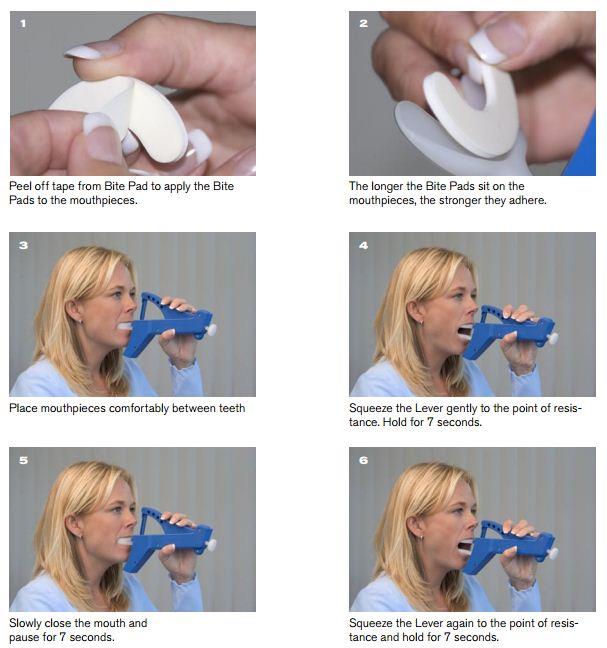 1

Peel off tape from Bite Pad to apply the Bite Pads to the mouthpieces.

2

The longer the Bite Pads sit on the mouthpieces, the stronger they adhere.

3

Place mouthpieces comfortably between teeth

4

Squeeze the Lever gently to the point of resistance. Hold for 7 seconds.

5

Slowly close the mouth and pause for 7 seconds.

6

Squeeze the Lever again to the point of resistance and hold for 7 seconds.