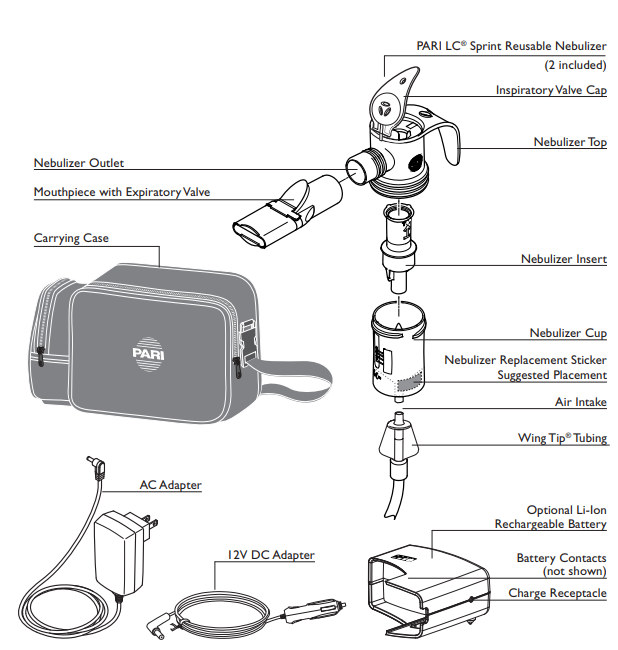 PARI LC® Sprint Reusable Nebulizer (2 included)

Inspiratory Valve Cap

Nebulizer Top

Nebulizer Outlet

Mouthpiece with Expiratory Valve

Carrying Case

PARI

Nebulizer Insert

Nebulizer Cup

Nebulizer Replacement Sticker Suggested Placement

Air Intake

Wing Tip® Tubing

AC Adapter

Optional Li-Ion Rechargeable Battery

12V DC Adapter

Battery Contacts (not shown)

Charge Receptacle