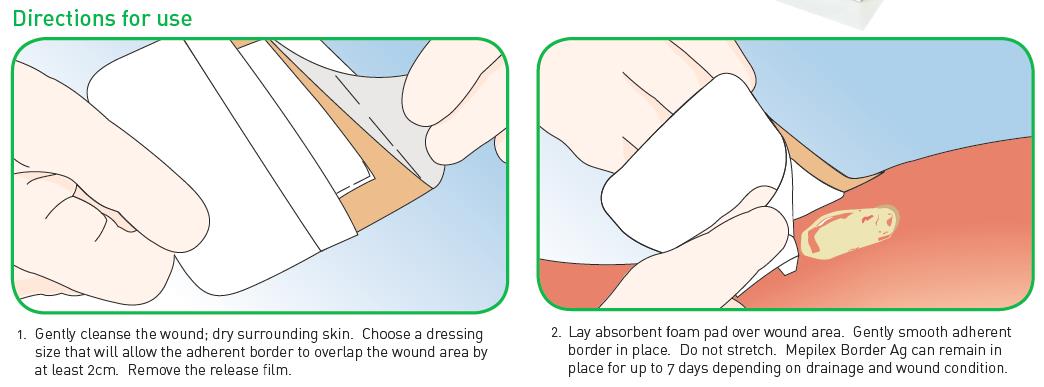 Directions for use

1. Gently cleanse the wound; dry surrounding skin. Choose a dressing size that will allow the adherent border to overlap the wound area by at least 2cm. Remove the release film.

2. Lay absorbent foam pad over wound area. Gently smooth adherent border in place. Do not stretch. Mepilex Border Ag can remain in place for up to 7 days depending on drainage and wound condition.