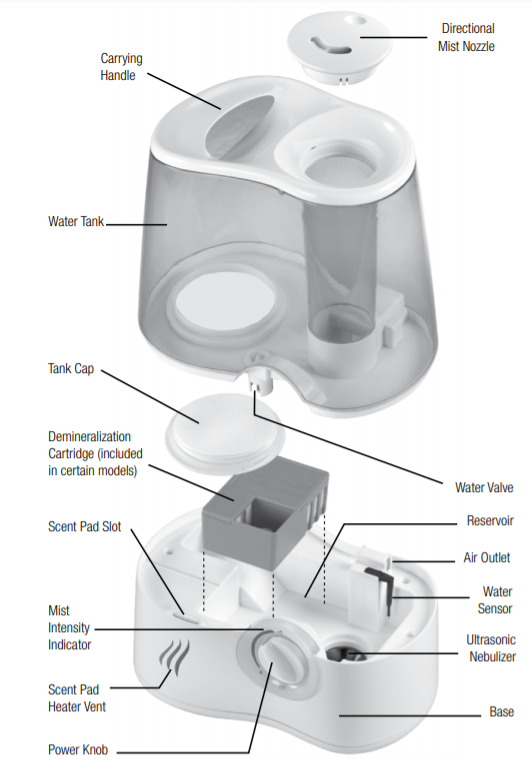 Directional Mist Nozzle

Carrying Handle

Water Tank

Tank Cap

Demineralization Cartridge (included in certain models)

Water Valve

Scent Pad Slot

Reservoir

Air Outlet

Water Sensor

Mist Intensity Indicator

Ultrasonic Nebulizer

Scent Pad Heater Vent

Base

Power Knob