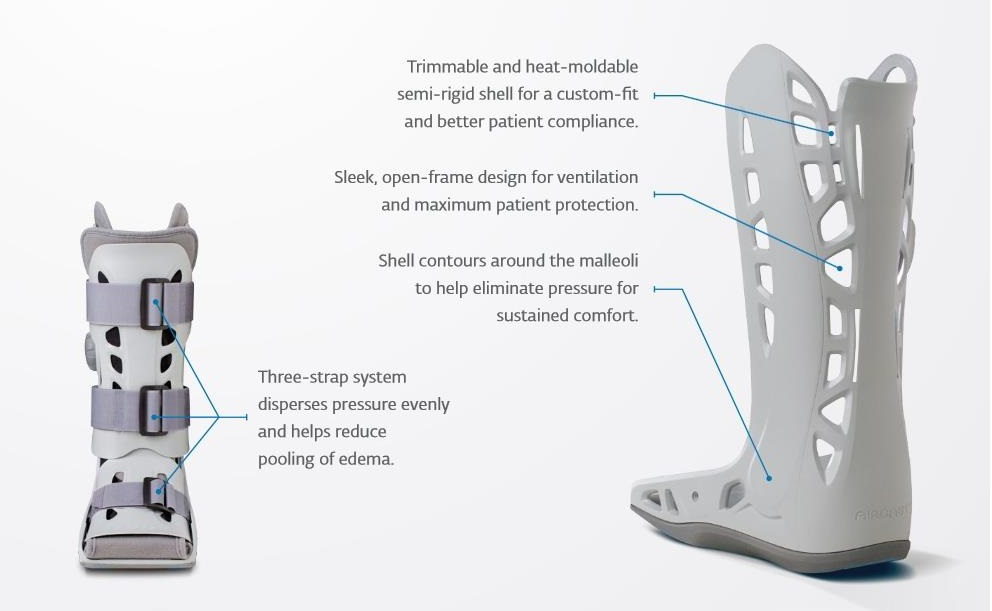 Trimmable and heat-moldable semi-rigid shell for a custom-fit and better patient compliance.

Sleek, open-frame design for ventilation and maximum patient protection.

Shell contours around the malleoli to help eliminate pressure for sustained comfort.

Three-strap system disperses pressure evenly and helps reduce pooling of edema.

AIRCAST