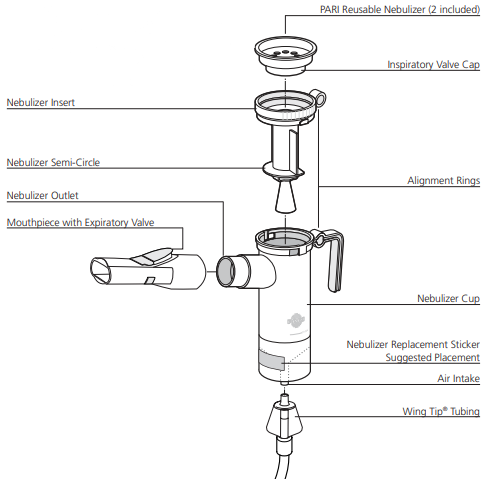 PARI Reusable Nebulizer (2 included)

Inspiratory Valve Cap

Nebulizer Insert

Nebulizer Semi-Circle

Alignment Rings

Nebulizer Outlet

Mouthpiece with Expiratory Valve

Nebulizer Cup

Nebulizer Replacement Sticker Suggested Placement

Air Intake

Wing Tip® Tubing