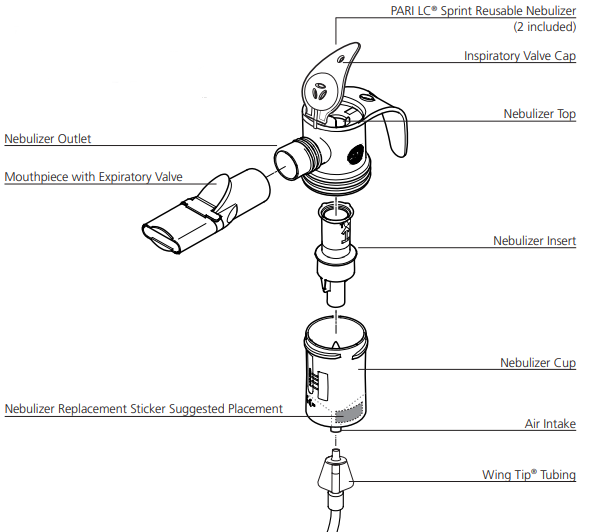 PARI LC® Sprint Reusable Nebulizer
(2 included)

Inspiratory Valve Cap

Nebulizer Top

Nebulizer Outlet

Mouthpiece with Expiratory Valve

Nebulizer Insert

Nebulizer Cup

Nebulizer Replacement Sticker Suggested Placement

Air Intake

Wing Tip® Tubing