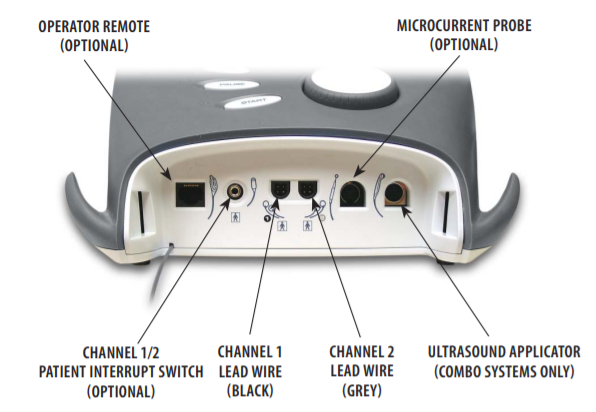 OPERATOR REMOTE
(OPTIONAL)

MICROCURRENT PROBE
(OPTIONAL)

PAUSE

START

CHANNEL 1/2
PATIENT INTERRUPT SWITCH
(OPTIONAL)

CHANNEL 1
LEAD WIRE
(BLACK)

CHANNEL 2
LEAD WIRE
(GREY)

ULTRASOUND APPLICATOR
(COMBO SYSTEMS ONLY)