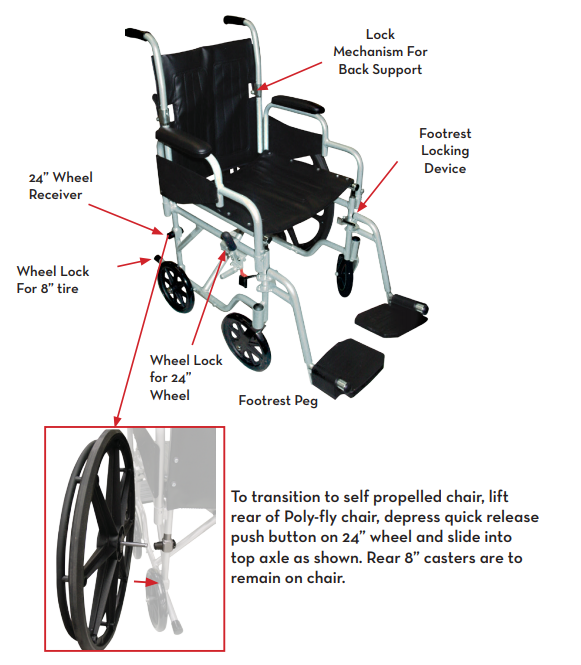 Lock Mechanism For Back Support

Footrest Locking Device

24” Wheel Receiver

Wheel Lock For 8” tire

Wheel Lock for 24” Wheel

Footrest Peg

To transition to self propelled chair, lift rear of Poly-fly chair, depress quick release push button on 24” wheel and slide into top axle as shown. Rear 8” casters are to remain on chair.