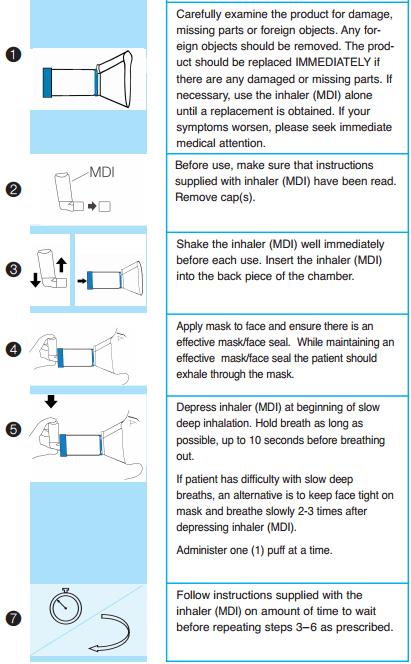 ❶

Carefully examine the product for damage, missing parts or foreign objects. Any foreign objects should be removed. The product should be replaced IMMEDIATELY if there are any damaged or missing parts. If necessary, use the inhaler (MDI) alone until a replacement is obtained. If your symptoms worsen, please seek immediate medical attention.

❷ MDI

Before use, make sure that instructions supplied with inhaler (MDI) have been read. Remove cap(s).

❸

Shake the inhaler (MDI) well immediately before each use. Insert the inhaler (MDI) into the back piece of the chamber.

❹

Apply mask to face and ensure there is an effective mask/face seal. While maintaining an effective mask/face seal the patient should exhale through the mask.

❺

Depress inhaler (MDI) at beginning of slow deep inhalation. Hold breath as long as possible, up to 10 seconds before breathing out.

If patient has difficulty with slow deep breaths, an alternative is to keep face tight on mask and breathe slowly 2-3 times after depressing inhaler (MDI).

Administer one (1) puff at a time.

❼

Follow instructions supplied with the inhaler (MDI) on amount of time to wait before repeating steps 3–6 as prescribed.